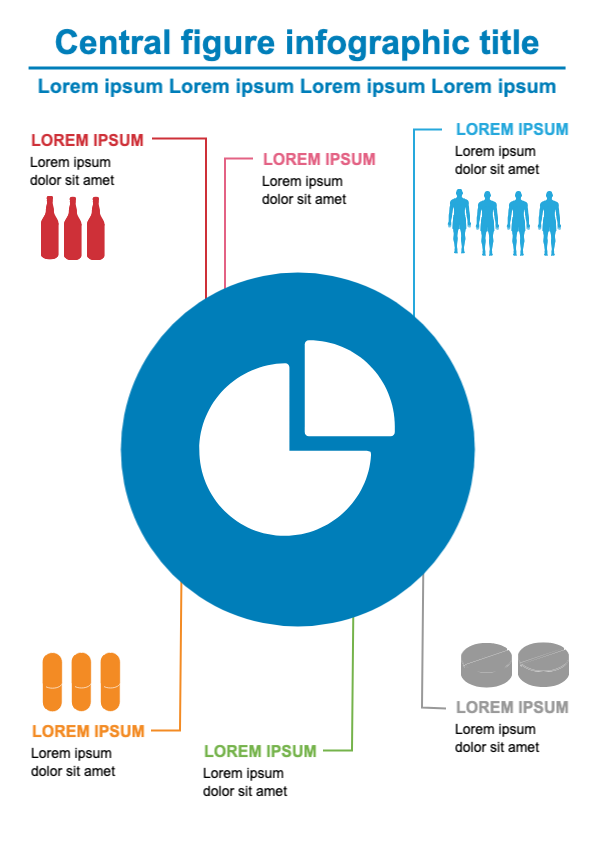 Central figure infographic title

Lorem ipsum Lorem ipsum Lorem ipsum Lorem ipsum

LOREM IPSUM
Lorem ipsum dolor sit amet

LOREM IPSUM
Lorem ipsum dolor sit amet

LOREM IPSUM
Lorem ipsum dolor sit amet

LOREM IPSUM
Lorem ipsum dolor sit amet

LOREM IPSUM
Lorem ipsum dolor sit amet

LOREM IPSUM
Lorem ipsum dolor sit amet