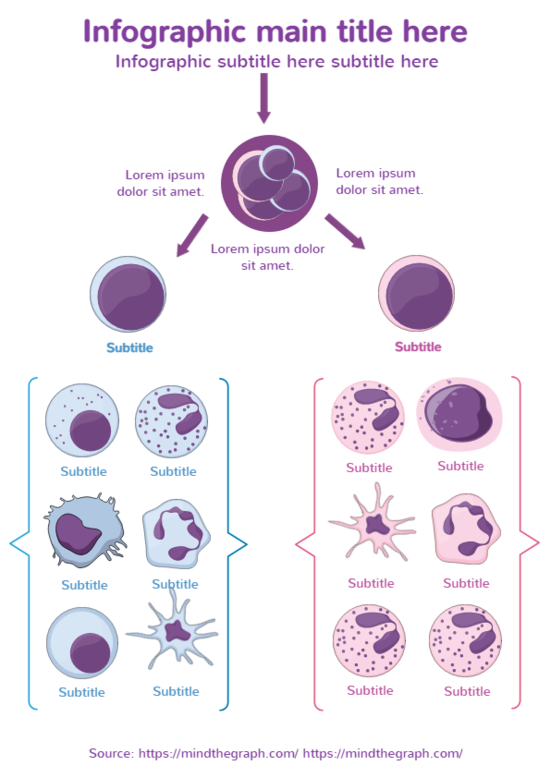 Infographic main title here
Infographic subtitle here subtitle here

Lorem ipsum dolor sit amet.

Lorem ipsum dolor sit amet.

Lorem ipsum dolor sit amet.

Subtitle

Subtitle

Subtitle
Subtitle
Subtitle
Subtitle
Subtitle
Subtitle

Subtitle
Subtitle
Subtitle
Subtitle
Subtitle
Subtitle

Source: https://mindthegraph.com/ https://mindthegraph.com/