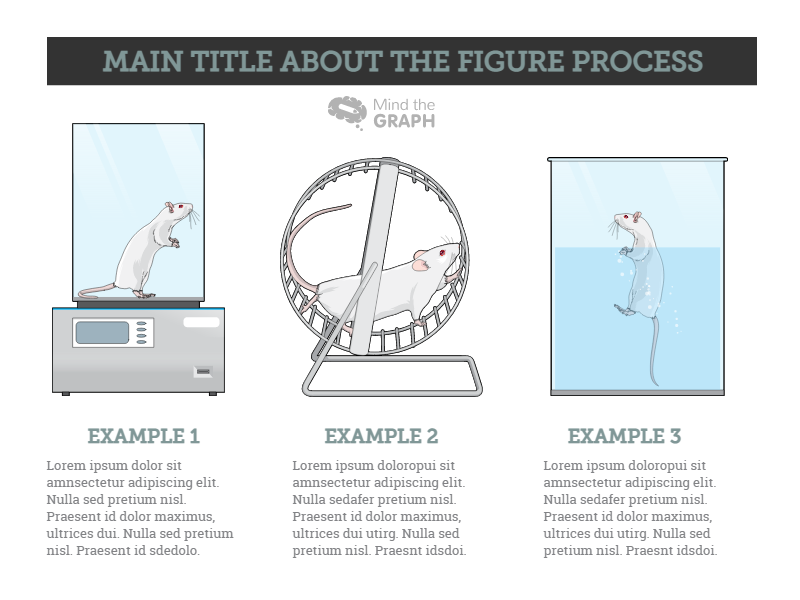 MAIN TITLE ABOUT THE FIGURE PROCESS

Mind the GRAPH

EXAMPLE 1

Lorem ipsum dolor sit amnsectetur adipiscing elit. Nulla sed pretium nisl. Praesent id dolor maximus, ultrices dui. Nulla sed pretium nisl. Praesent id sdedolo.

EXAMPLE 2

Lorem ipsum doloropui sit amnsectetur adipiscing elit. Nulla sedafer pretium nisl. Praesent id dolor maximus, ultrices dui utirg. Nulla sed pretium nisl. Praesnt idsdoi.

EXAMPLE 3

Lorem ipsum doloropui sit amnsectetur adipiscing elit. Nulla sedafer pretium nisl. Praesent id dolor maximus, ultrices dui utirg. Nulla sed pretium nisl. Praesnt idsdoi.