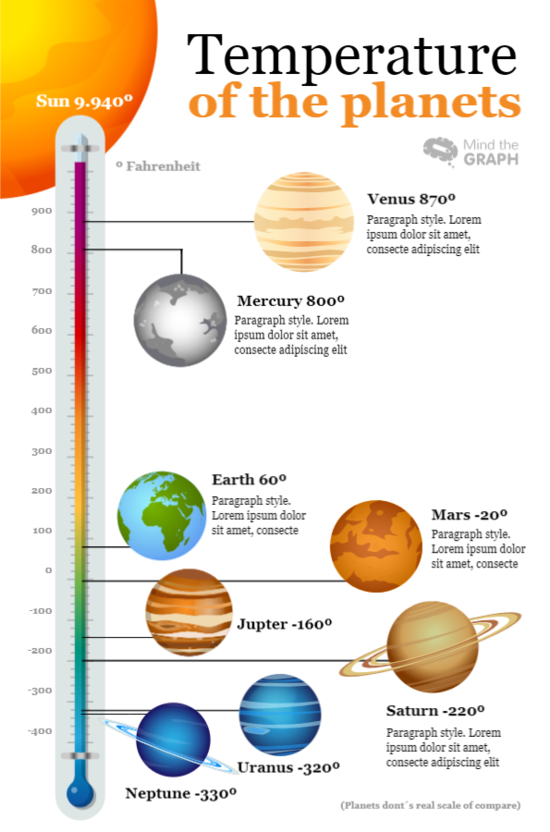 Temperature
of the planets

Sun 9.940º

Mind the GRAPH

º Fahrenheit

900
800
700
600
500
400
300
200
100
0
-100
-200
-300
-400

Venus 870º
Paragraph style. Lorem ipsum dolor sit amet, consecte adipiscing elit

Mercury 800º
Paragraph style. Lorem ipsum dolor sit amet, consecte adipiscing elit

Earth 60º
Paragraph style. Lorem ipsum dolor sit amet, consecte

Mars -20º
Paragraph style. Lorem ipsum dolor sit amet, consecte

Jupter -160º

Saturn -220º
Paragraph style. Lorem ipsum dolor sit amet, consecte adipiscing elit

Uranus -320º

Neptune -330º

(Planets dont´s real scale of compare)