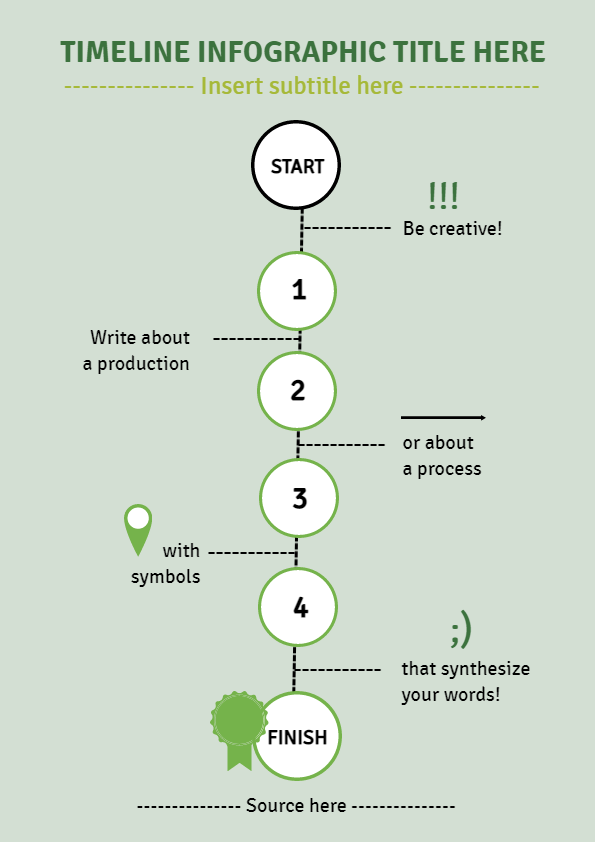 TIMELINE INFOGRAPHIC TITLE HERE

--------------- Insert subtitle here ---------------

START

!!!

Be creative!

1

Write about a production

2

or about a process

3

with symbols

4

;)

that synthesize your words!

FINISH

-------------- Source here --------------