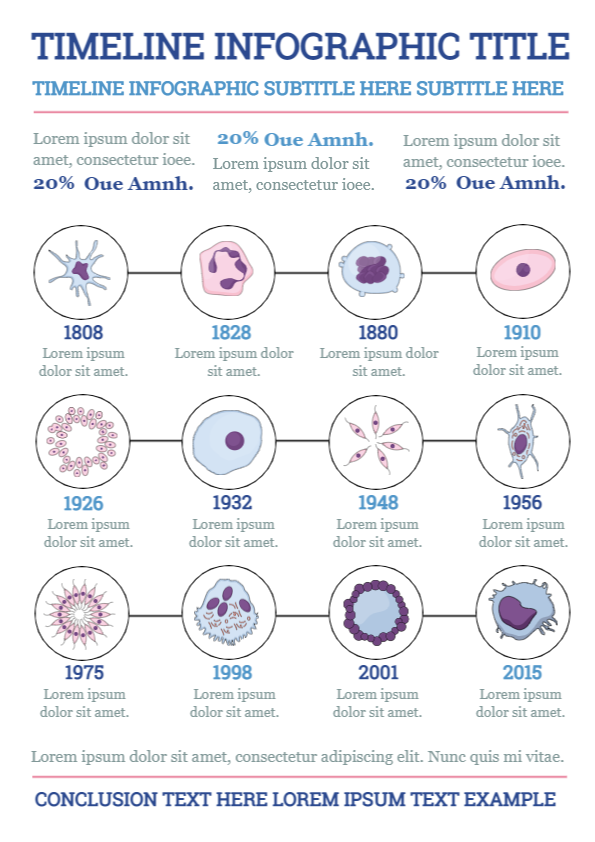 TIMELINE INFOGRAPHIC TITLE

TIMELINE INFOGRAPHIC SUBTITLE HERE SUBTITLE HERE

Lorem ipsum dolor sit amet, consectetur ioee.
20% Oue Amnh.

20% Oue Amnh.
Lorem ipsum dolor sit amet, consectetur ioee.

Lorem ipsum dolor sit amet, consectetur ioee.
20% Oue Amnh.

1808
Lorem ipsum dolor sit amet.

1828
Lorem ipsum dolor sit amet.

1880
Lorem ipsum dolor sit amet.

1910
Lorem ipsum dolor sit amet.

1926
Lorem ipsum dolor sit amet.

1932
Lorem ipsum dolor sit amet.

1948
Lorem ipsum dolor sit amet.

1956
Lorem ipsum dolor sit amet.

1975
Lorem ipsum dolor sit amet.

1998
Lorem ipsum dolor sit amet.

2001
Lorem ipsum dolor sit amet.

2015
Lorem ipsum dolor sit amet.

Lorem ipsum dolor sit amet, consectetur adipiscing elit. Nunc quis mi vitae.

CONCLUSION TEXT HERE LOREM IPSUM TEXT EXAMPLE